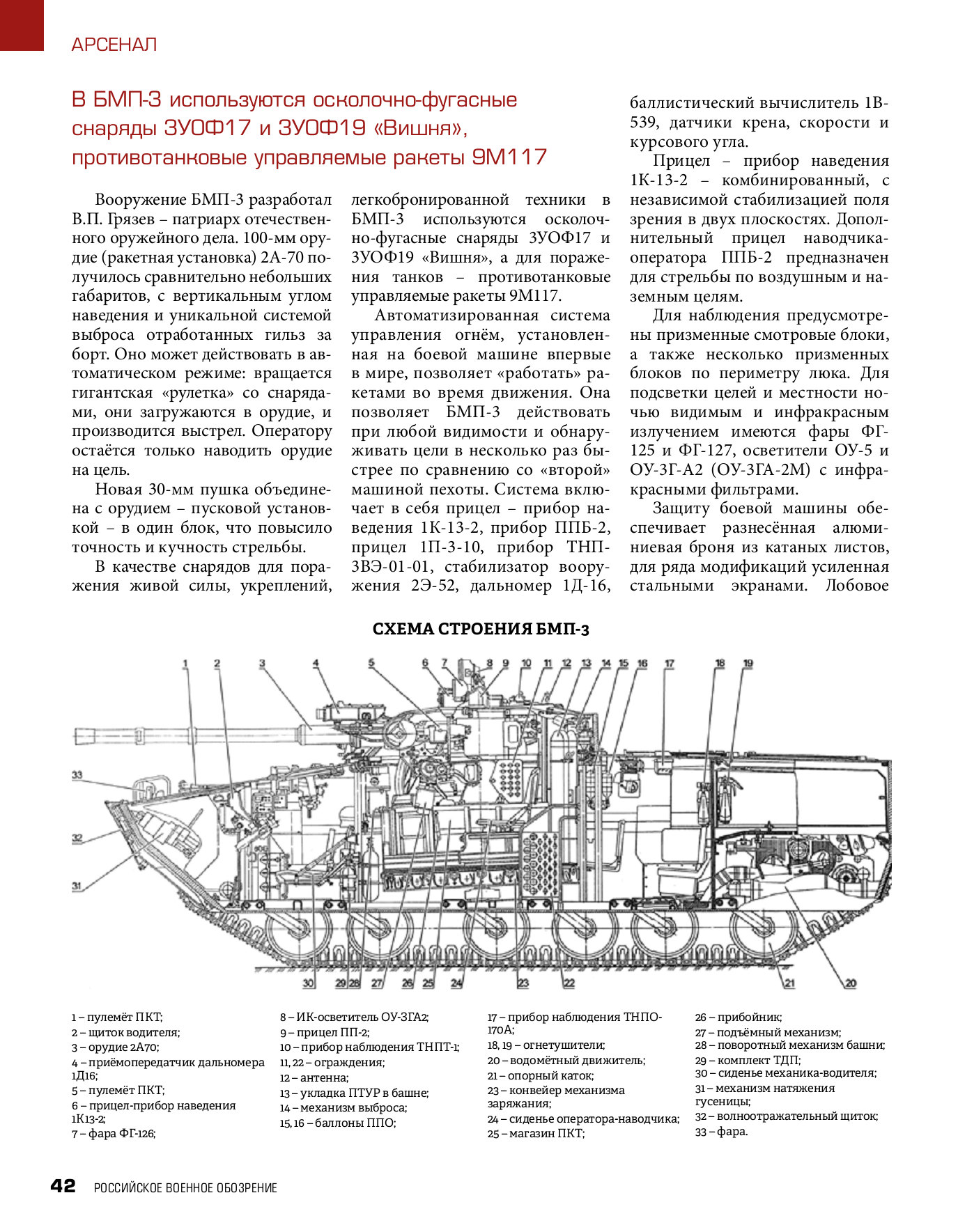 АРСЕНАЛ

В БМП-3 используются осколочно-фугасные снаряды 3УОФ17 и 3УОФ19 «Вишня», противотанковые управляемые ракеты 9М117

Вооружение БМП-3 разработал В.П. Грязев – патриарх отечественного оружейного дела. 100-мм орудие (ракетная установка) 2А-70 получилось сравнительно небольших габаритов, с вертикальным углом наведения и уникальной системой выброса отработанных гильз за борт. Оно может действовать в автоматическом режиме: вращается гигантская «рулетка» со снарядами, они загружаются в орудие, и производится выстрел. Оператору остаётся только наводить орудие на цель.

Новая 30-мм пушка объединена с орудием – пусковой установкой – в один блок, что повысило точность и кучность стрельбы.

В качестве снарядов для поражения живой силы, укреплений, легкобронированной техники в БМП-3 используются осколочно-фугасные снаряды 3УОФ17 и 3УОФ19 «Вишня», а для поражения танков – противотанковые управляемые ракеты 9М117.

Автоматизированная система управления огнём, установленная на боевой машине впервые в мире, позволяет «работать» ракетами во время движения. Она позволяет БМП-3 действовать при любой видимости и обнаруживать цели в несколько раз быстрее по сравнению со «второй» машиной пехоты. Система включает в себя прицел – прибор наведения 1К-13-2, прибор ППБ-2, прицел 1П-3-10, прибор ТНП-3ВЭ-01-01, стабилизатор вооружения 2Э-52, дальномер 1Д-16, баллистический вычислитель 1В-539, датчики крена, скорости и курсового угла.

Прицел – прибор наведения 1К-13-2 – комбинированный, с независимой стабилизацией поля зрения в двух плоскостях. Дополнительный прицел наводчика-оператора ППБ-2 предназначен для стрельбы по воздушным и наземным целям.

Для наблюдения предусмотрены призменные смотровые блоки, а также несколько призменных блоков по периметру люка. Для подсветки целей и местности ночью видимым и инфракрасным излучением имеются фары ФГ-125 и ФГ-127, осветители ОУ-5 и ОУ-3Г-А2 (ОУ-3ГА-2М) с инфракрасными фильтрами.

Защиту боевой машины обеспечивает разнесённая алюминиевая броня из катаных листов, для ряда модификаций усиленная стальными экранами. Лобовое

СХЕМА СТРОЕНИЯ БМП-3

1 2 3 4 5 6 7 8 9 10 11 12 13 14 15 16 17 18 19 33 32 31 30 29 28 27 26 25 24 23 22 21 20

1 – пулемёт ПКТ;
2 – щиток водителя;
3 – орудие 2А70;
4 – приёмопередатчик дальномера 1Д16;
5 – пулемёт ПКТ;
6 – прицел-прибор наведения 1К13-2;
7 – фара ФГ-126;
8 – ИК-осветитель ОУ-3ГА2;
9 – прицел ПП-2;
10 – прибор наблюдения ТНПТ-1;
11, 22 – ограждения;
12 – антенна;
13 – укладка ПТУР в башне;
14 – механизм выброса;
15, 16 – баллоны ППО;
17 – прибор наблюдения ТНПО-170А;
18, 19 – огнетушители;
20 – водомётный движитель;
21 – опорный каток;
23 – конвейер механизма заряжания;
24 – сиденье оператора-наводчика;
25 – магазин ПКТ;
26 – прибойник;
27 – подъёмный механизм;
28 – поворотный механизм башни;
29 – комплект ТДП;
30 – сиденье механика-водителя;
31 – механизм натяжения гусеницы;
32 – волноотражательный щиток;
33 – фара.

42 РОССИЙСКОЕ ВОЕННОЕ ОБОЗРЕНИЕ