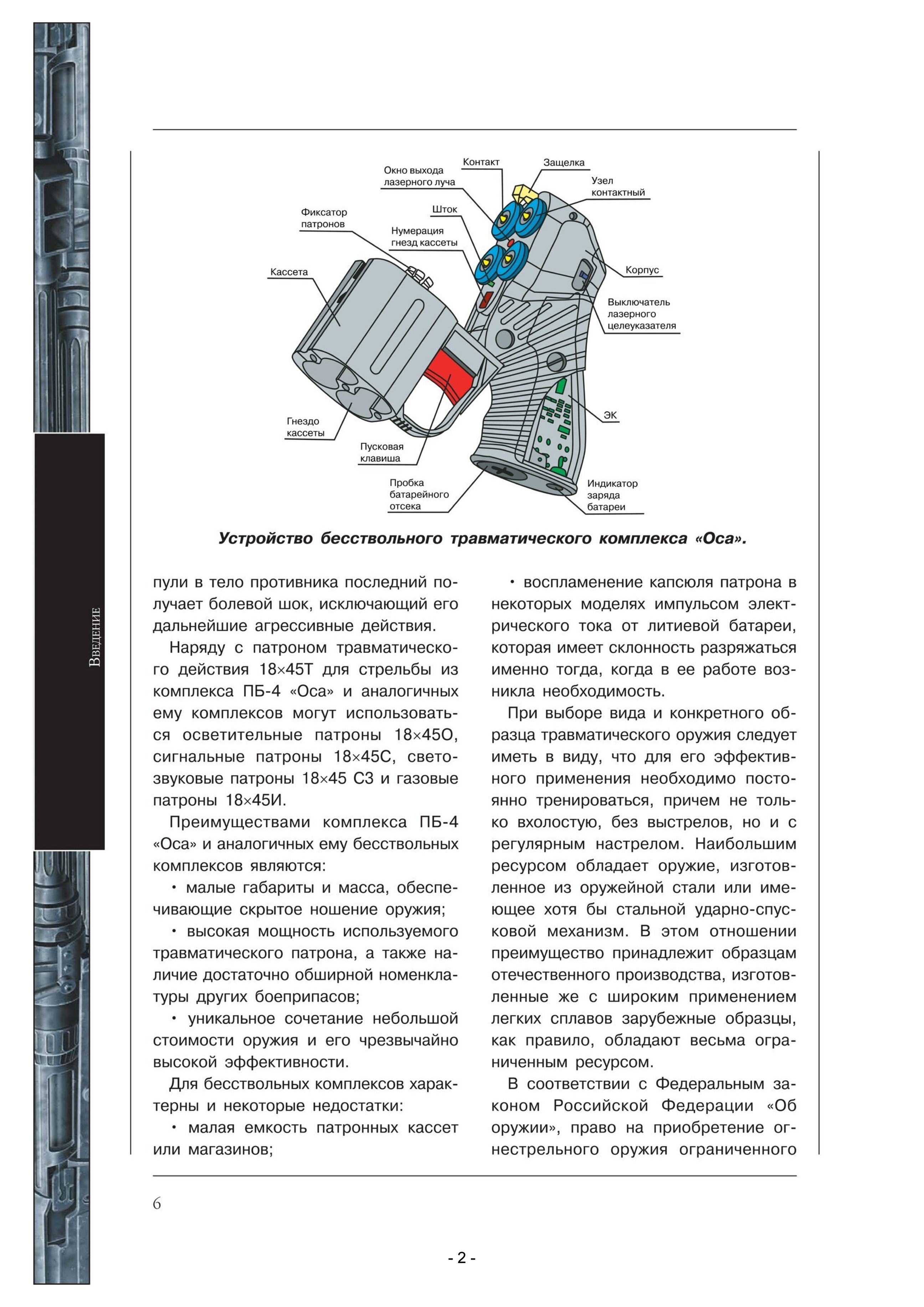 Введение

Окно выхода лазерного луча

Контакт

Защелка

Узел контактный

Фиксатор патронов

Шток

Нумерация гнезд кассеты

Кассета

Корпус

Выключатель лазерного целеуказателя

ЭК

Гнездо кассеты

Пусковая клавиша

Пробка батарейного отсека

Индикатор заряда батареи

Устройство бесствольного травматического комплекса «Оса».

пули в тело противника последний получает болевой шок, исключающий его дальнейшие агрессивные действия.

Наряду с патроном травматического действия 18×45Т для стрельбы из комплекса ПБ-4 «Оса» и аналогичных ему комплексов могут использоваться осветительные патроны 18×45О, сигнальные патроны 18×45С, светозвуковые патроны 18×45 СЗ и газовые патроны 18×45И.

Преимуществами комплекса ПБ-4 «Оса» и аналогичных ему бесствольных комплексов являются:

• малые габариты и масса, обеспечивающие скрытое ношение оружия;

• высокая мощность используемого травматического патрона, а также наличие достаточно обширной номенклатуры других боеприпасов;

• уникальное сочетание небольшой стоимости оружия и его чрезвычайно высокой эффективности.

Для бесствольных комплексов характерны и некоторые недостатки:

• малая емкость патронных кассет или магазинов;

• воспламенение капсюля патрона в некоторых моделях импульсом электрического тока от литиевой батареи, которая имеет склонность разряжаться именно тогда, когда в ее работе возникла необходимость.

При выборе вида и конкретного образца травматического оружия следует иметь в виду, что для его эффективного применения необходимо постоянно тренироваться, причем не только вхолостую, без выстрелов, но и с регулярным настрелом. Наибольшим ресурсом обладает оружие, изготовленное из оружейной стали или имеющее хотя бы стальной ударно-спусковой механизм. В этом отношении преимущество принадлежит образцам отечественного производства, изготовленные же с широким применением легких сплавов зарубежные образцы, как правило, обладают весьма ограниченным ресурсом.

В соответствии с Федеральным законом Российской Федерации «Об оружии», право на приобретение огнестрельного оружия ограниченного

6

- 2 -