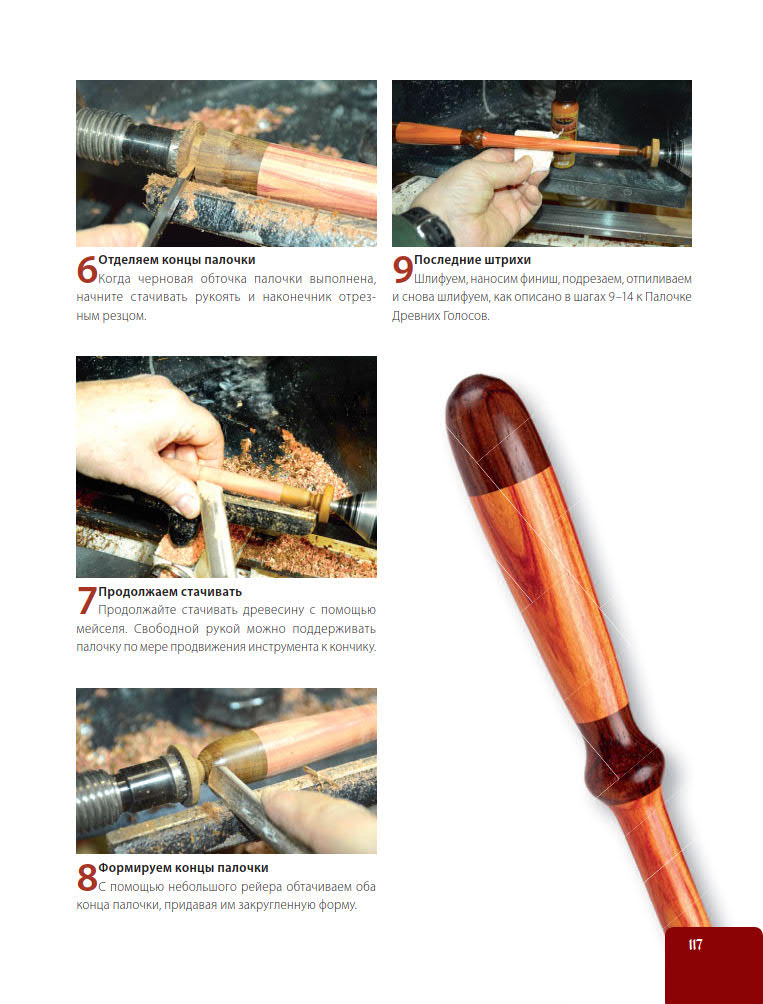 6 Отделяем концы палочки
Когда черновая обточка палочки выполнена, начните стачивать рукоять и наконечник отрезным резцом.

7 Продолжаем стачивать
Продолжайте стачивать древесину с помощью мейселя. Свободной рукой можно поддерживать палочку по мере продвижения инструмента к кончику.

8 Формируем концы палочки
С помощью небольшого рейера обтачиваем оба конца палочки, придавая им закругленную форму.

9 Последние штрихи
Шлифуем, наносим финиш, подрезаем, отпиливаем и снова шлифуем, как описано в шагах 9–14 к Палочке Древних Голосов.

117