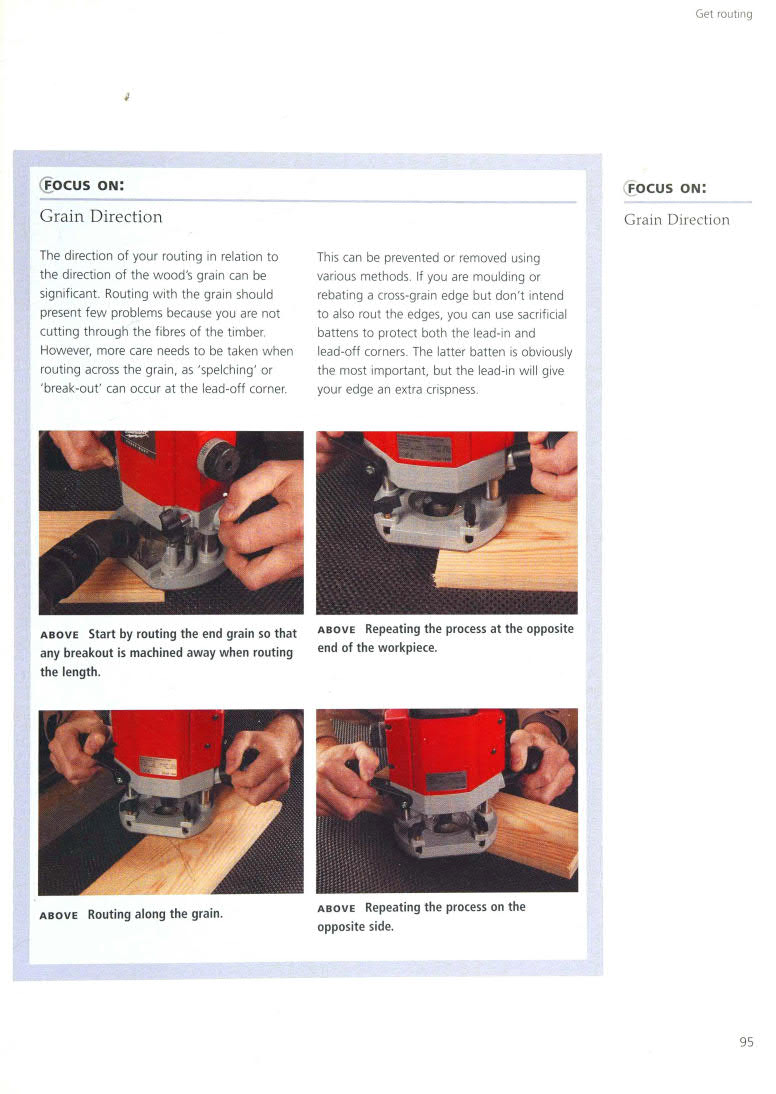 Get routing

FOCUS ON:

Grain Direction

The direction of your routing in relation to the direction of the wood's grain can be significant. Routing with the grain should present few problems because you are not cutting through the fibres of the timber. However, more care needs to be taken when routing across the grain, as 'spelching' or 'break-out' can occur at the lead-off corner.

This can be prevented or removed using various methods. If you are moulding or rebating a cross-grain edge but don't intend to also rout the edges, you can use sacrificial battens to protect both the lead-in and lead-off corners. The latter batten is obviously the most important, but the lead-in will give your edge an extra crispness.

ABOVE Start by routing the end grain so that any breakout is machined away when routing the length.

ABOVE Repeating the process at the opposite end of the workpiece.

ABOVE Routing along the grain.

ABOVE Repeating the process on the opposite side.

FOCUS ON:

Grain Direction

95