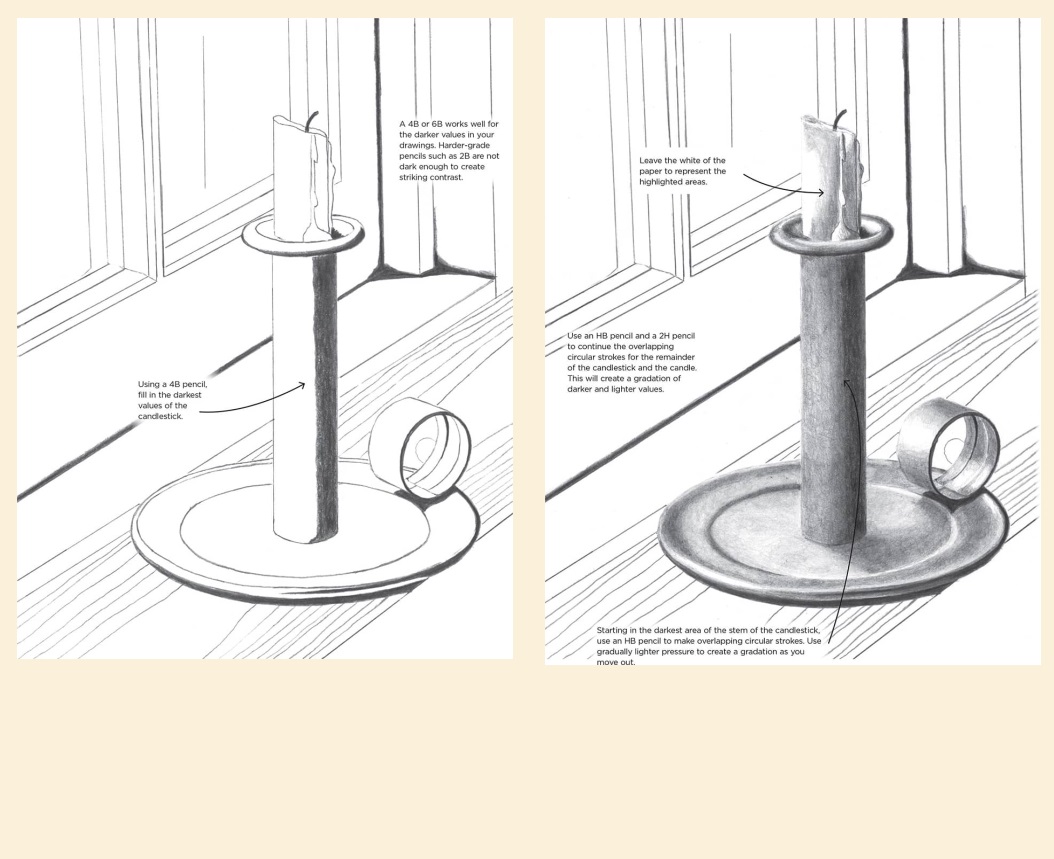 A 4B or 6B works well for the darker values in your drawings. Harder-grade pencils such as 2B are not dark enough to create striking contrast.

Using a 4B pencil, fill in the darkest values of the candlestick.

Leave the white of the paper to represent the highlighted areas.

Use an HB pencil and a 2H pencil to continue the overlapping circular strokes for the remainder of the candlestick and the candle. This will create a gradation of darker and lighter values.

Starting in the darkest area of the stem of the candlestick, use an HB pencil to make overlapping circular strokes. Use gradually lighter pressure to create a gradation as you move out.