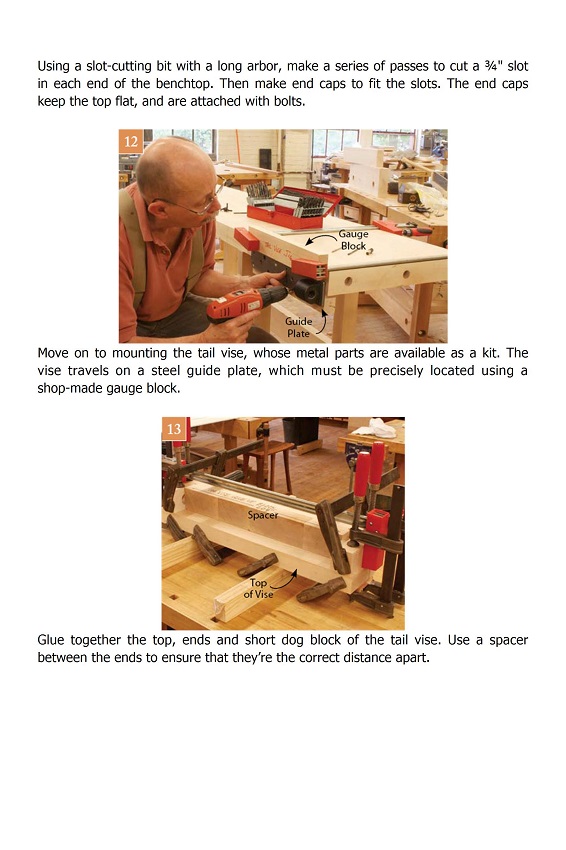 Using a slot-cutting bit with a long arbor, make a series of passes to cut a ¾" slot in each end of the benchtop. Then make end caps to fit the slots. The end caps keep the top flat, and are attached with bolts.

12

Gauge Block

Guide Plate

Move on to mounting the tail vise, whose metal parts are available as a kit. The vise travels on a steel guide plate, which must be precisely located using a shop-made gauge block.

13

Spacer

Top of Vise

Glue together the top, ends and short dog block of the tail vise. Use a spacer between the ends to ensure that they're the correct distance apart.